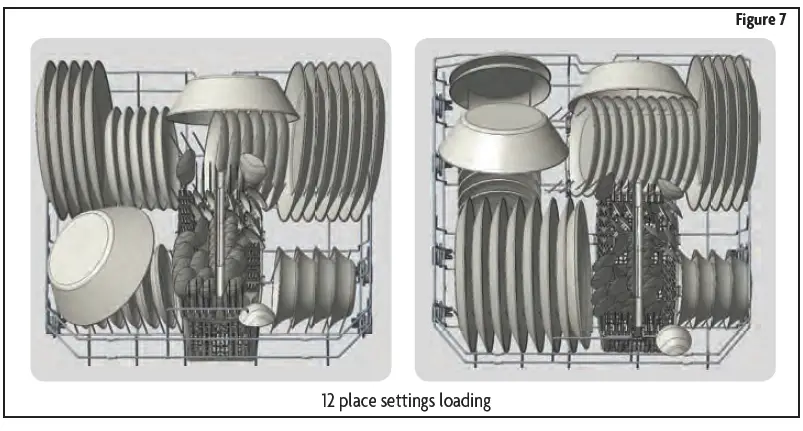 Figure 7

12 place settings loading