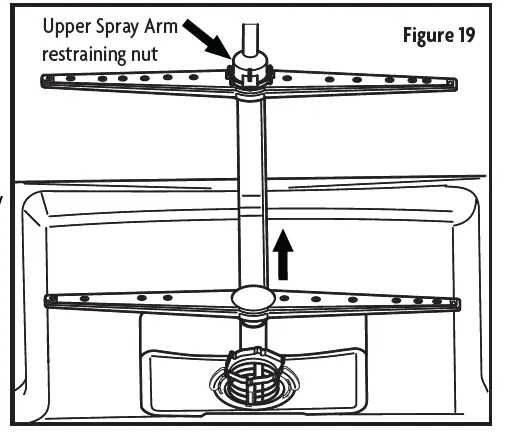 Upper Spray Arm restraining nut

Figure 19