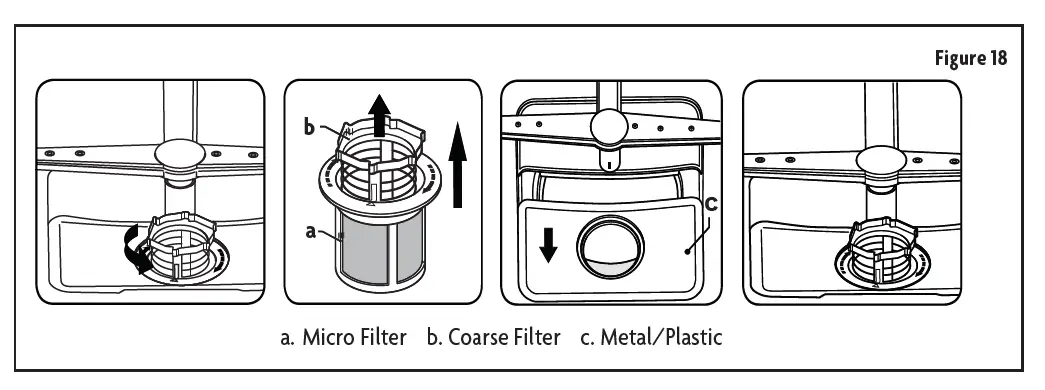 Figure 18

b

a

c

a. Micro Filter b. Coarse Filter c. Metal/Plastic