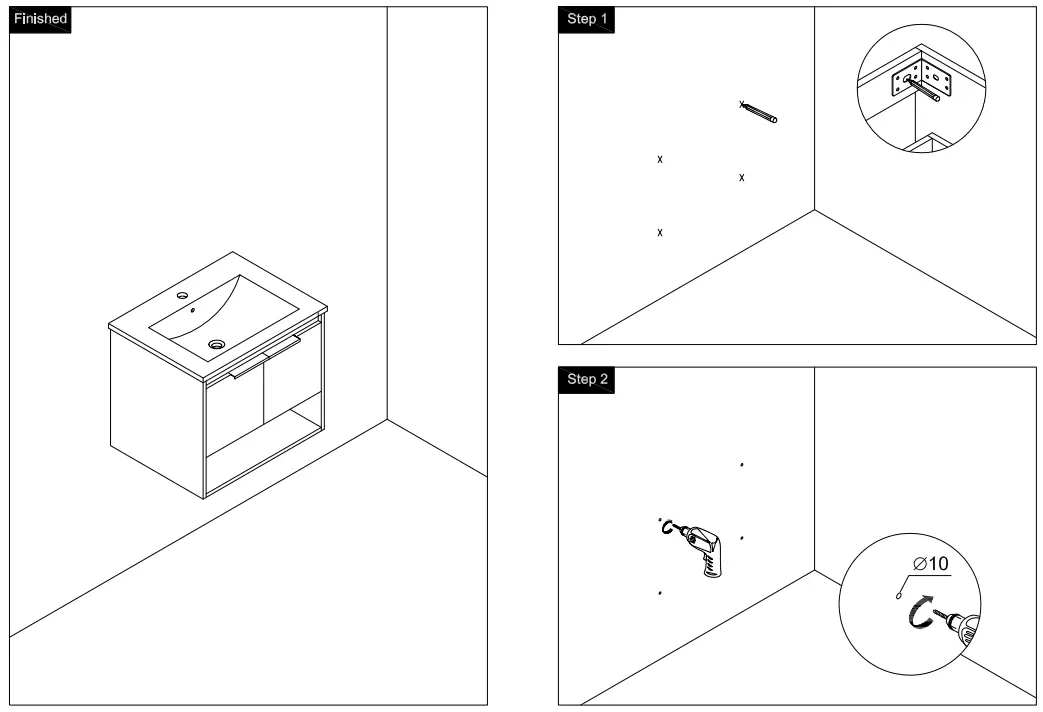 Finished

Step 1

x
x
x
x

Step 2

∅10