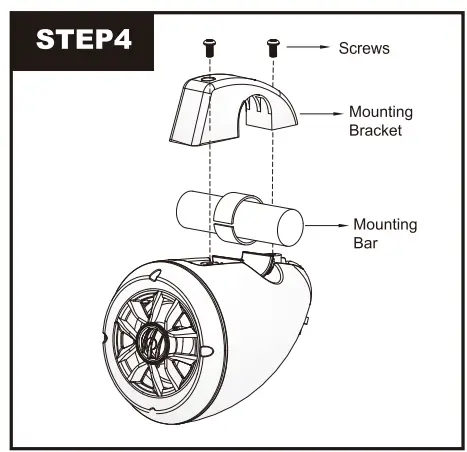 STEP4

Screws

Mounting Bracket

Mounting Bar