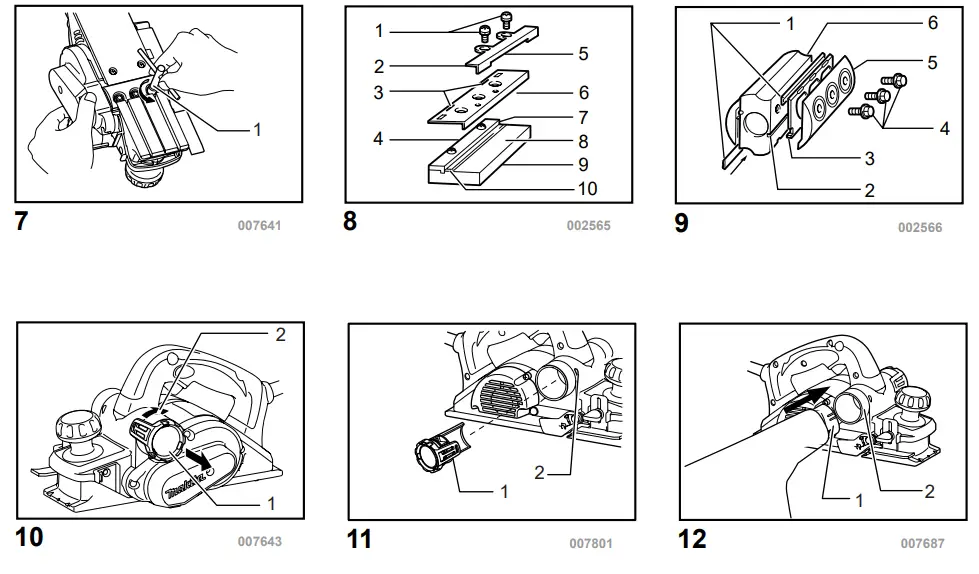 1

7

007641

1
2
3
4
5
6
7
8
9
10

8

002565

1
6
5
4
3
2

9

002566

2
1

10

007643

1
2

11

007801

1
2

12

007687