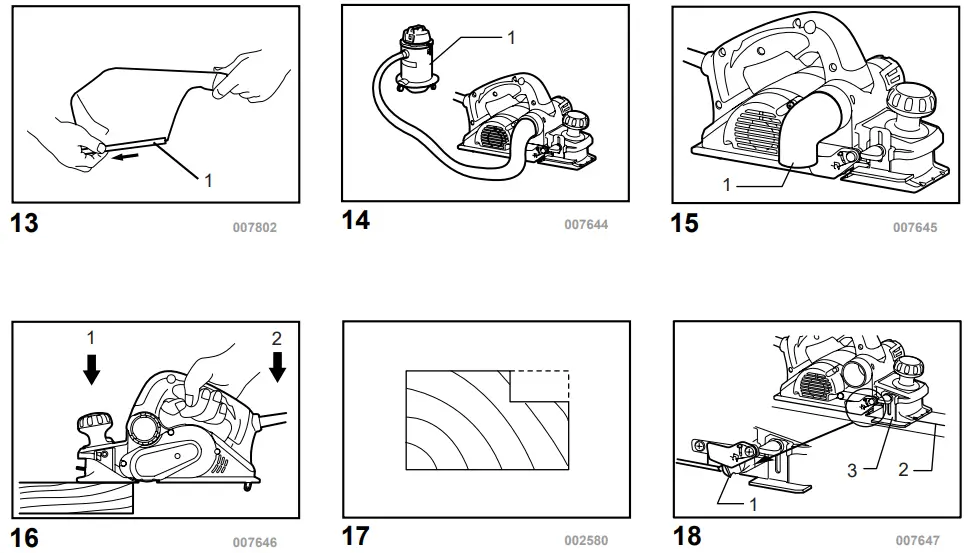 1
13 007802

1
14 007644

1
15 007645

1 2
16 007646

17 002580

3 2
1
18 007647