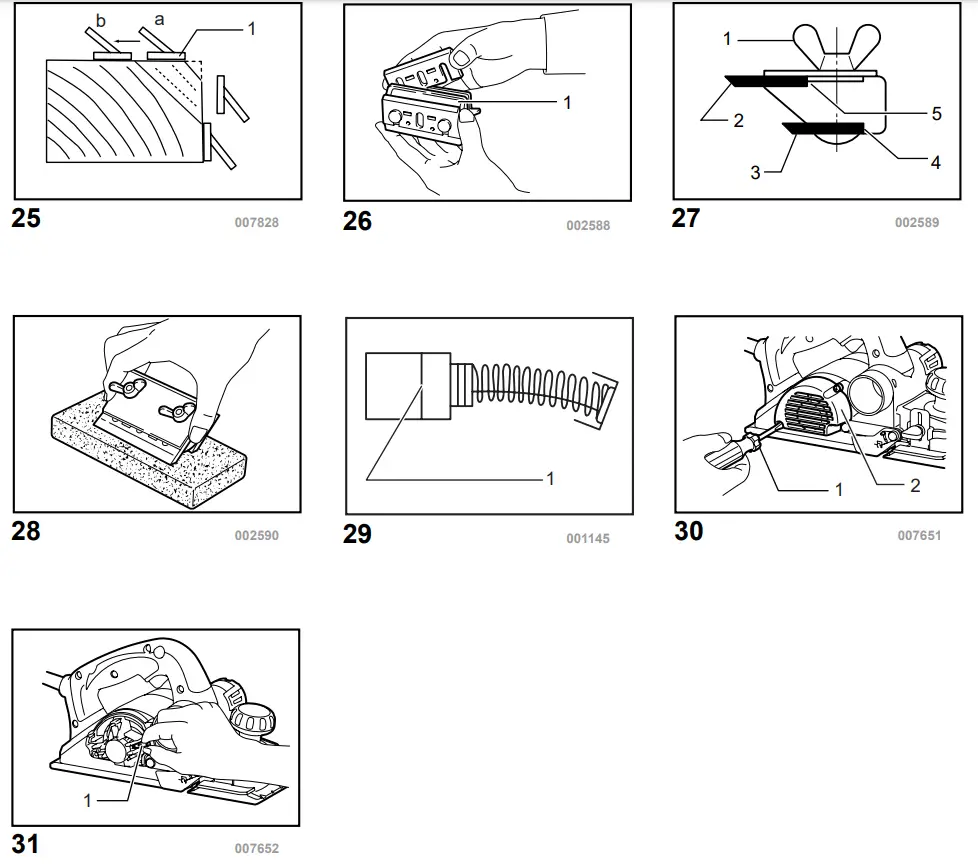 b a 1

25 007828

1

26 002588

1 2 5 3 4

27 002589

28 002590

1

29 001145

1 2

30 007651

1

31 007652