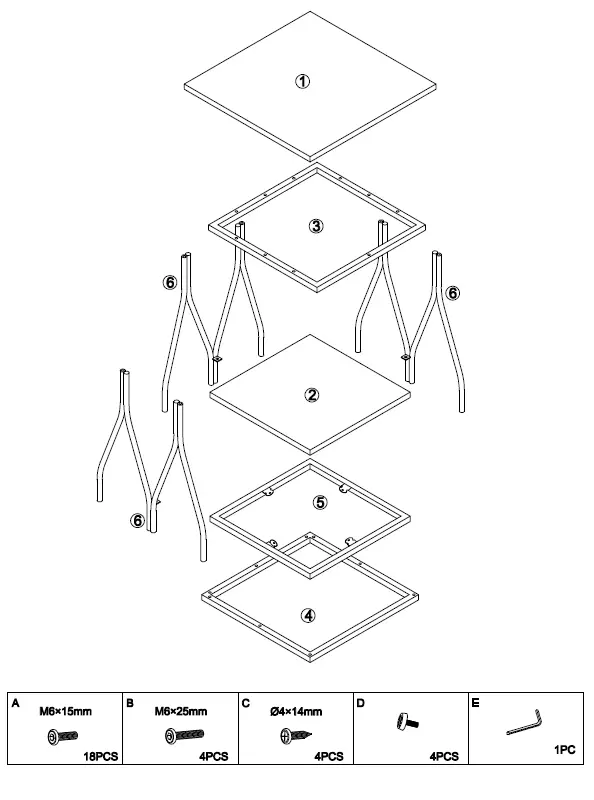 ①
③
⑥
⑥
②
⑥
⑤
④

| A M6×15mm 18PCS | B M6×25mm 4PCS | C Ø4×14mm 4PCS | D 4PCS | E 1PC |
|---|---|---|---|---|