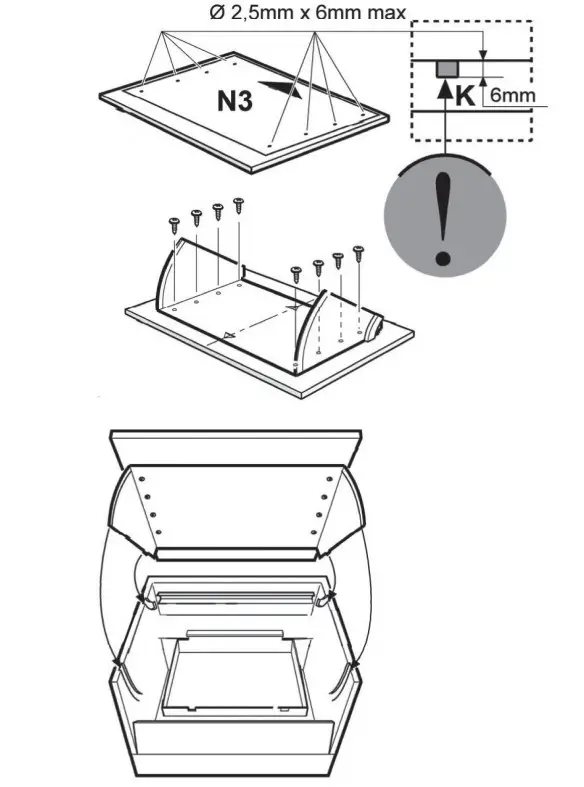 Ø 2,5mm x 6mm max

N3

K

6mm

!