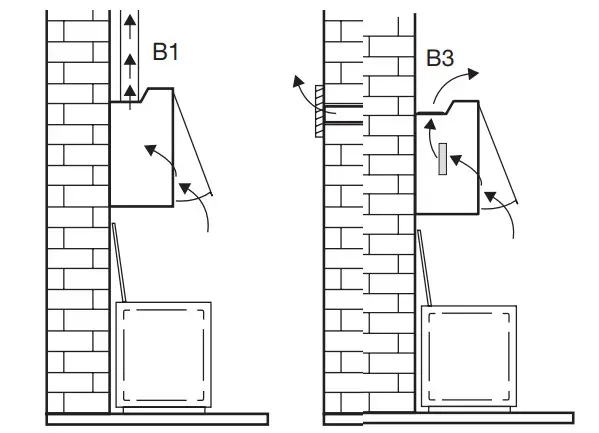 B1

B3