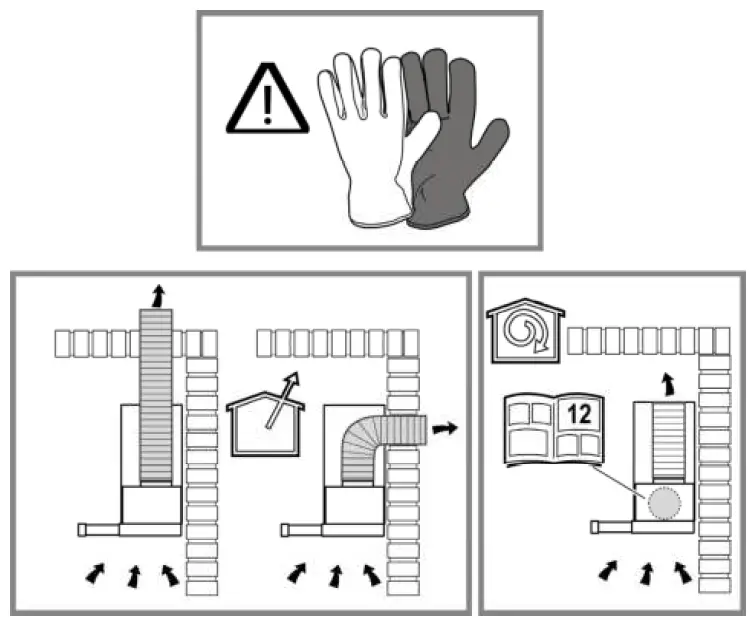 12