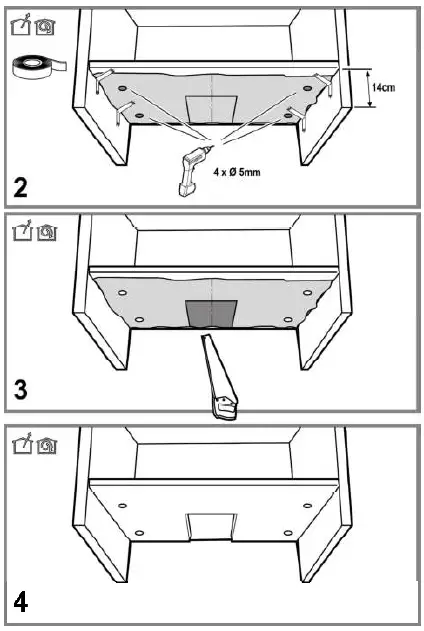 14cm

4 x Ø 5mm

2

3

4