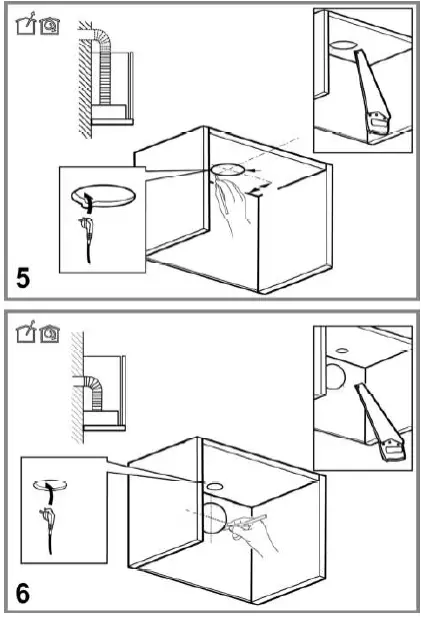 5

6