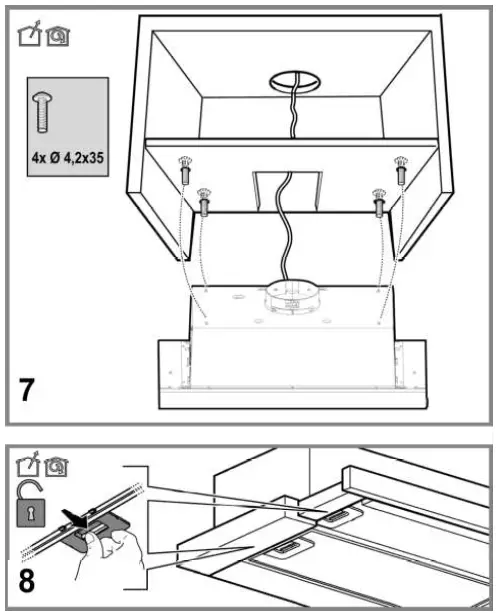 4x Ø 4,2x35

7

8