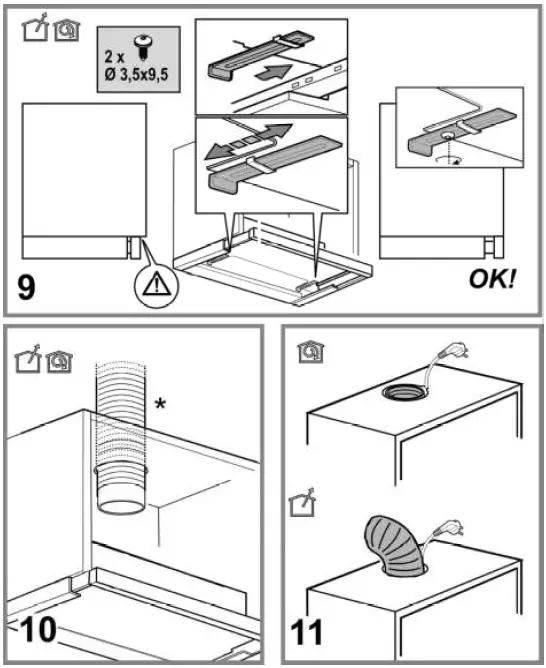 2 x
Ø 3,5x9,5

9

OK!

*

10

11