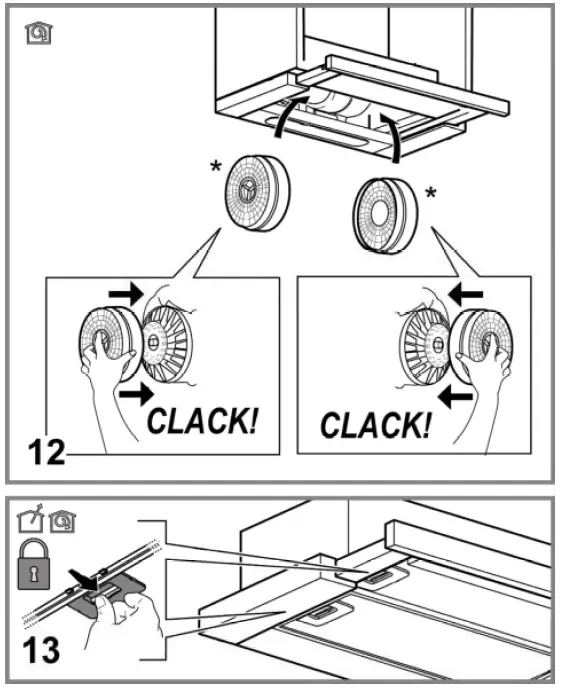 *

*

CLACK!

CLACK!

12

13