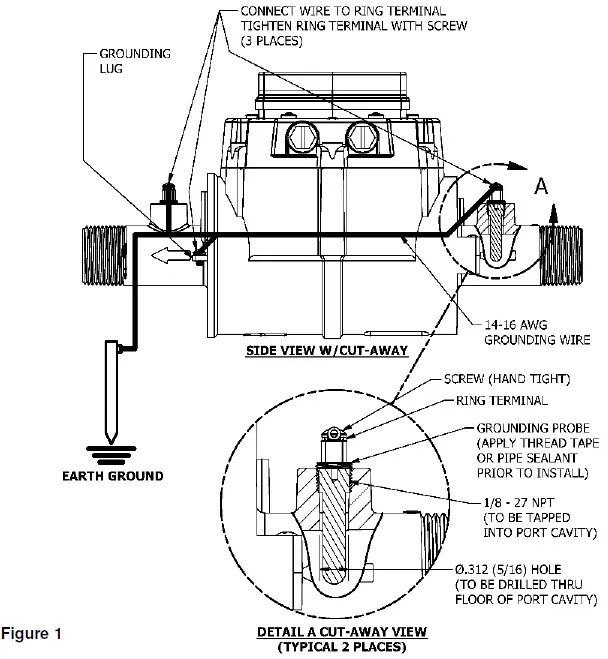 CONNECT WIRE TO RING TERMINAL
TIGHTEN RING TERMINAL WITH SCREW
(3 PLACES)

GROUNDING
LUG

A

14-16 AWG
GROUNDING WIRE

SIDE VIEW W/CUT-AWAY

EARTH GROUND

SCREW (HAND TIGHT)

RING TERMINAL

GROUNDING PROBE
(APPLY THREAD TAPE
OR PIPE SEALANT
PRIOR TO INSTALL)

1/8 - 27 NPT
(TO BE TAPPED
INTO PORT CAVITY)

Ø.312 (5/16) HOLE
(TO BE DRILLED THRU
FLOOR OF PORT CAVITY)

Figure 1

DETAIL A CUT-AWAY VIEW
(TYPICAL 2 PLACES)