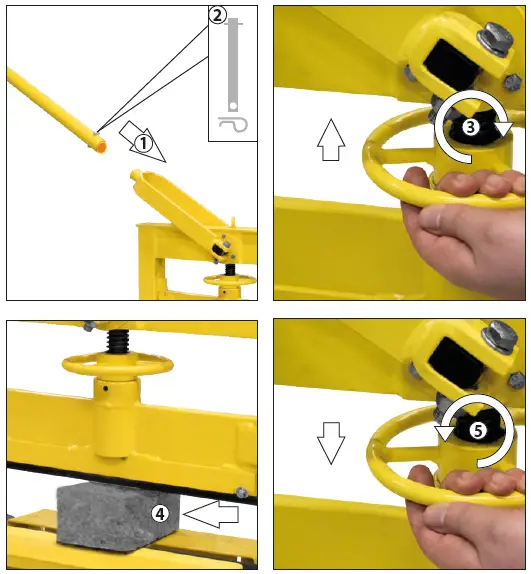 2
1
3
4
5