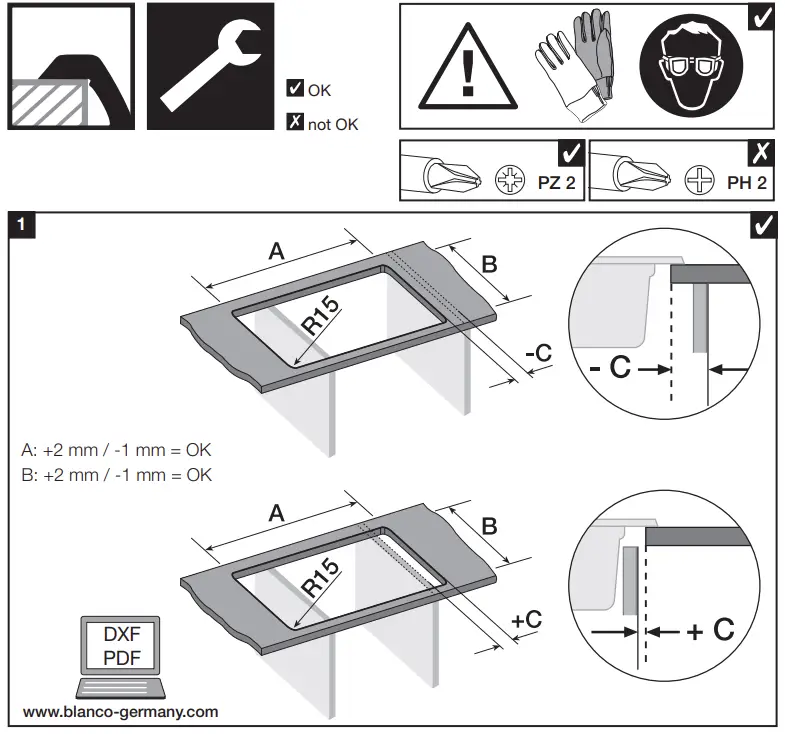 ✓ OK
✗ not OK

✓

✓ PZ 2
✗ PH 2

1
✓

A
B
R15
-C
- C

A: +2 mm / -1 mm = OK
B: +2 mm / -1 mm = OK

A
B
R15
+C
+ C

DXF
PDF
www.blanco-germany.com