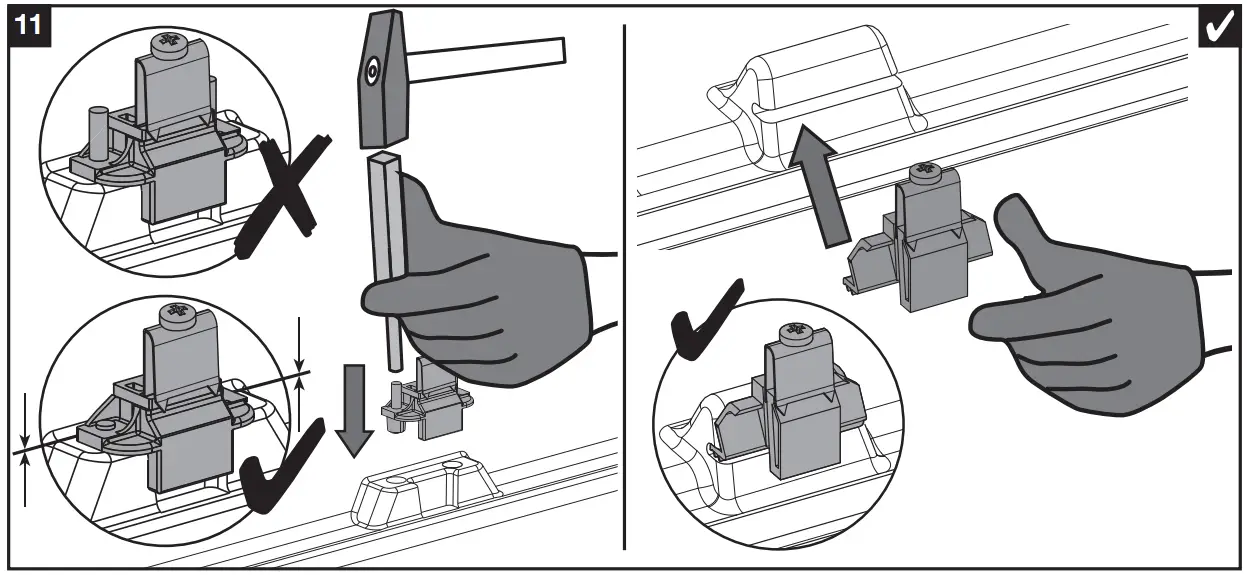 11