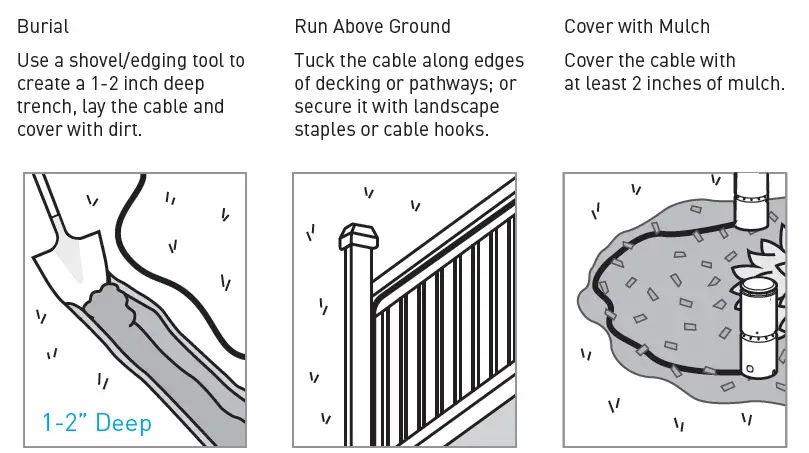 Burial

Use a shovel/edging tool to create a 1-2 inch deep trench, lay the cable and cover with dirt.

1-2" Deep

Run Above Ground

Tuck the cable along edges of decking or pathways; or secure it with landscape staples or cable hooks.

Cover with Mulch

Cover the cable with at least 2 inches of mulch.