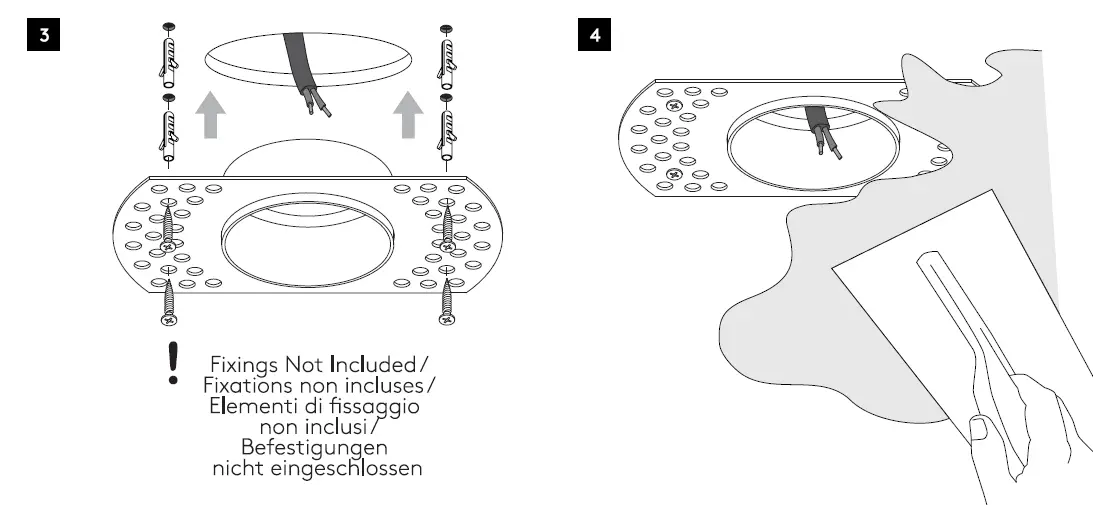 3

!

Fixings Not Included/
Fixations non incluses/
Elementi di fissaggio
non inclusi/
Befestigungen
nicht eingeschlossen

4