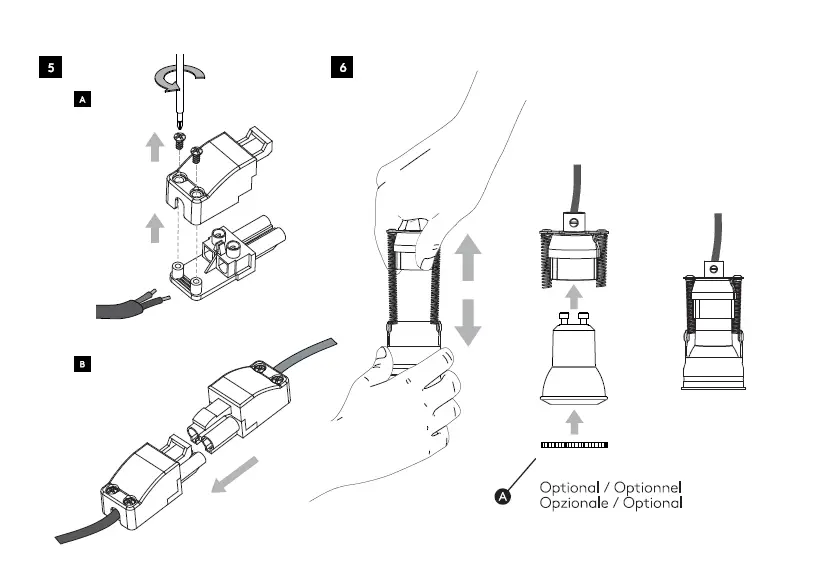 5

A

B

6

A Optional / Optionnel
Opzionale / Optional