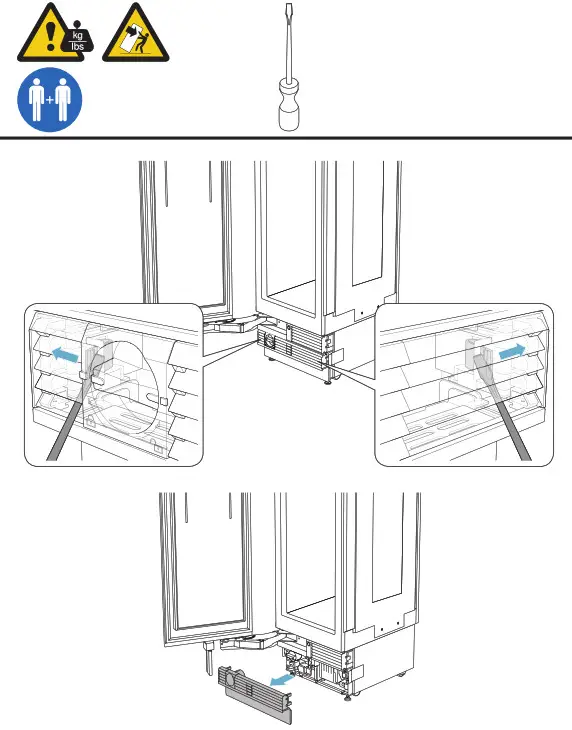 kg
lbs