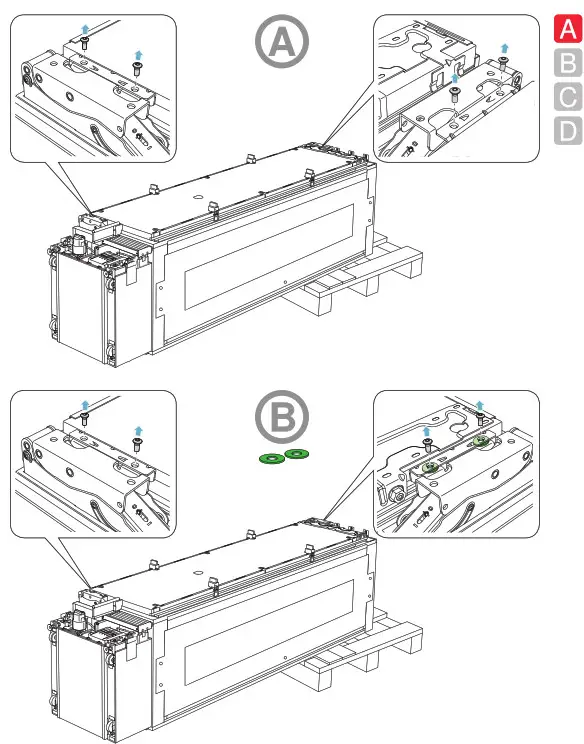 A

A
B
C
D

B