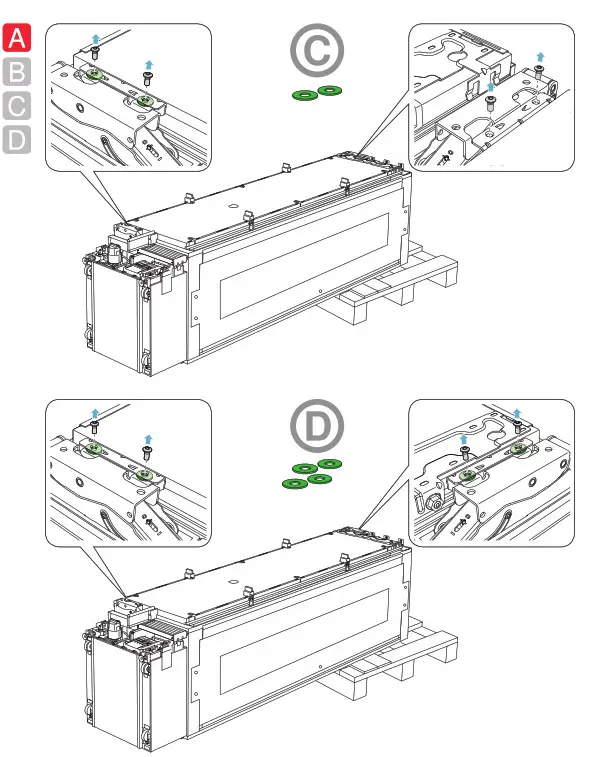 A
B
C
D

C

D