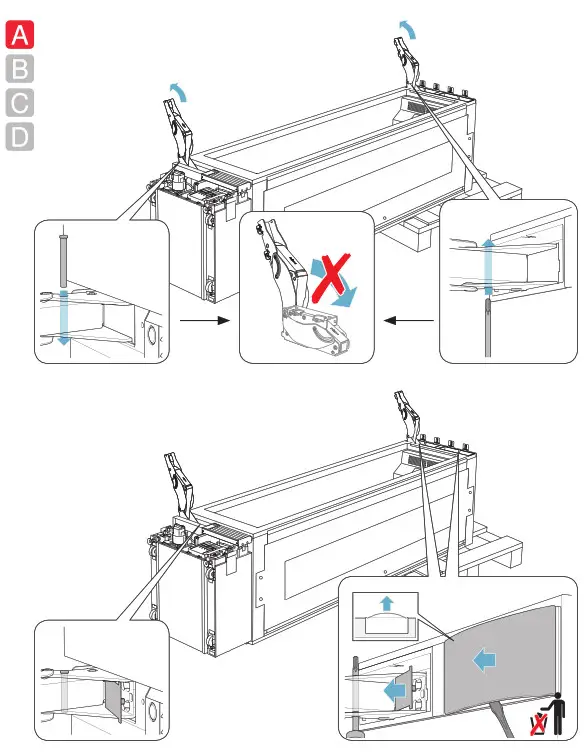 A
B
C
D