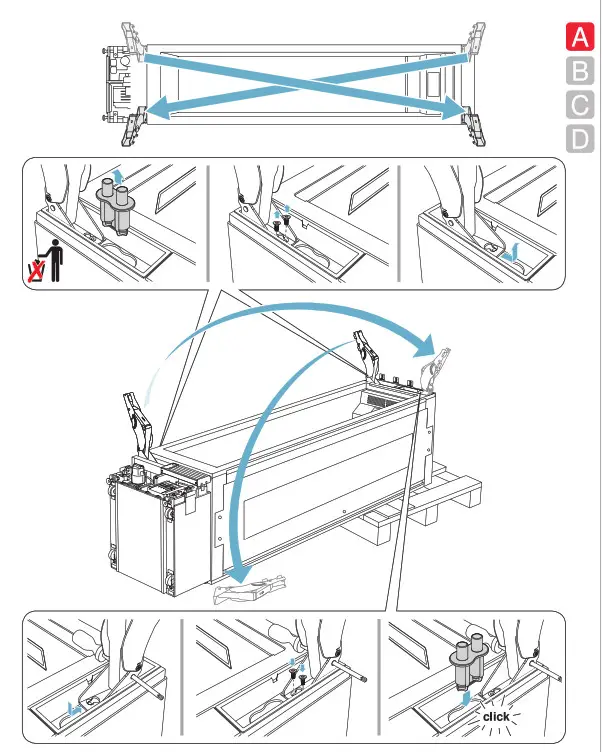 A
B
C
D

click