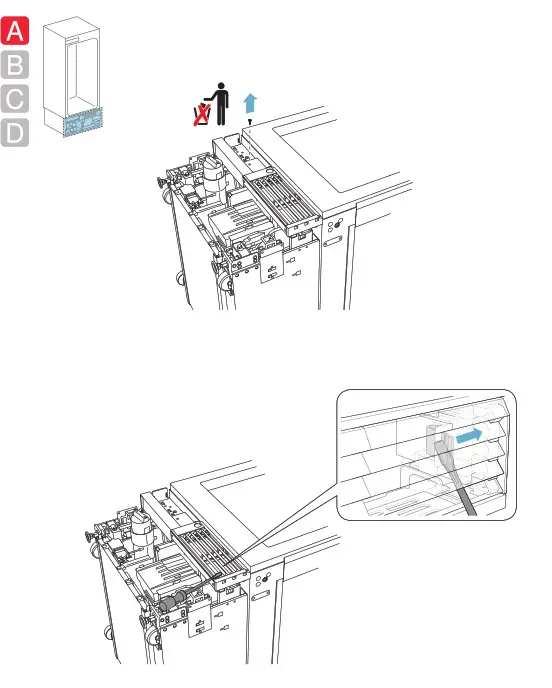 A
B
C
D