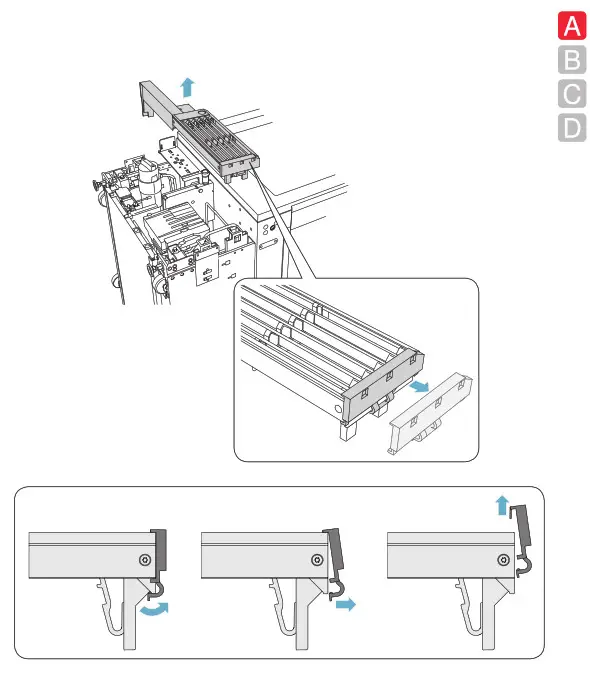 A
B
C
D