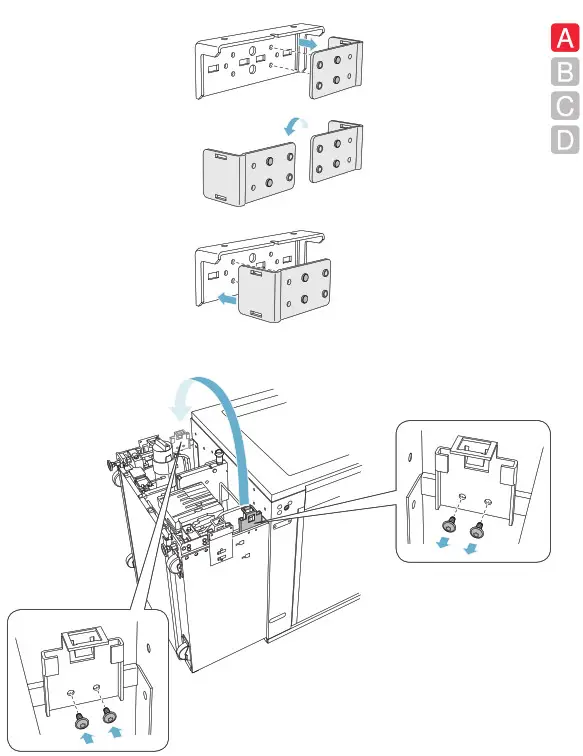 A
B
C
D