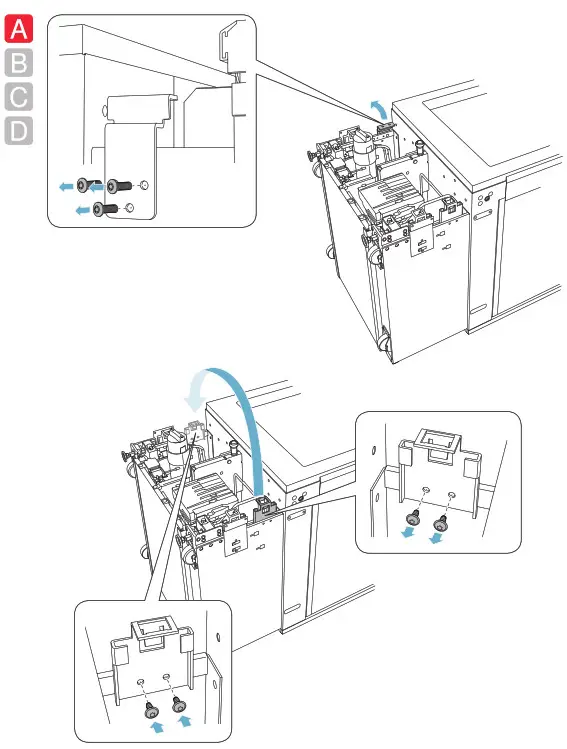 A
B
C
D