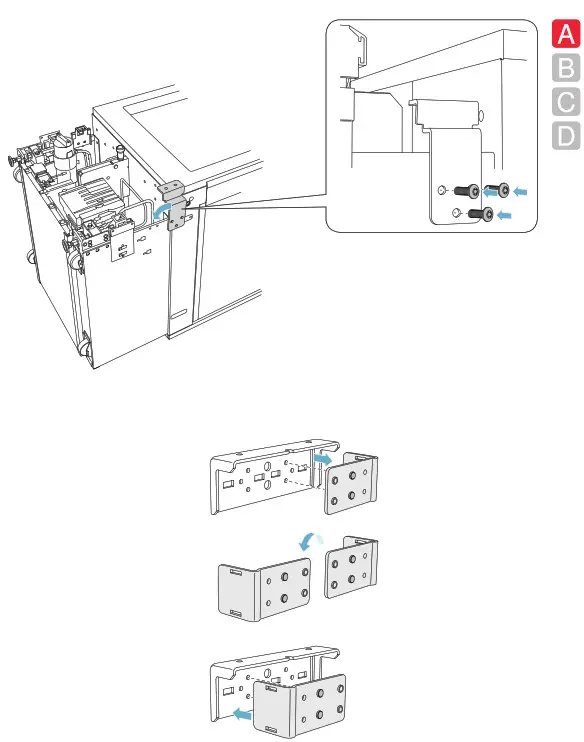 A
B
C
D