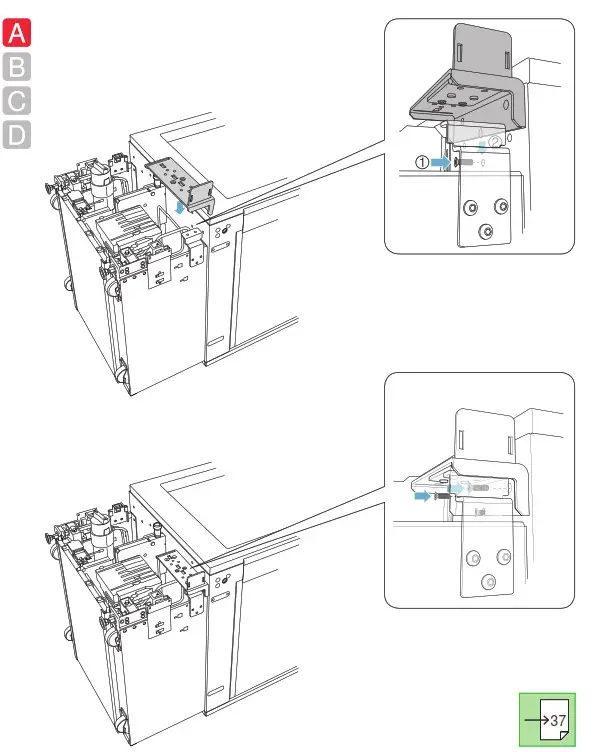 A
B
C
D

①
②

37