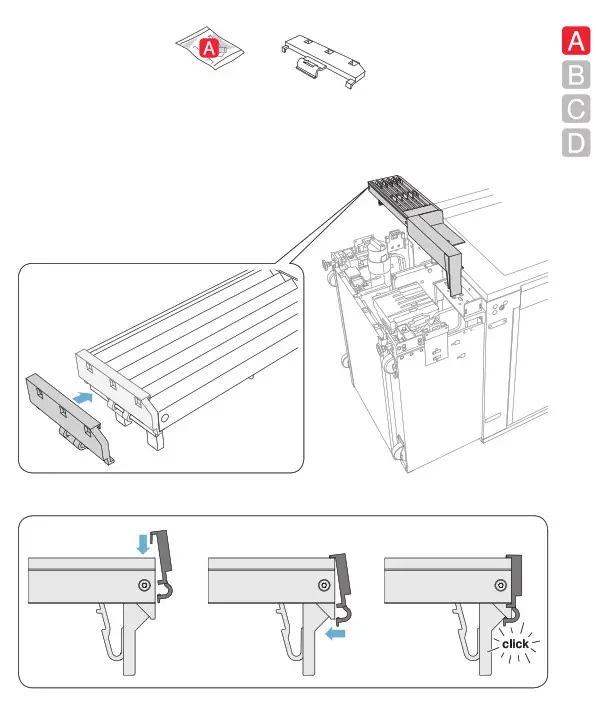 A

A
B
C
D

click