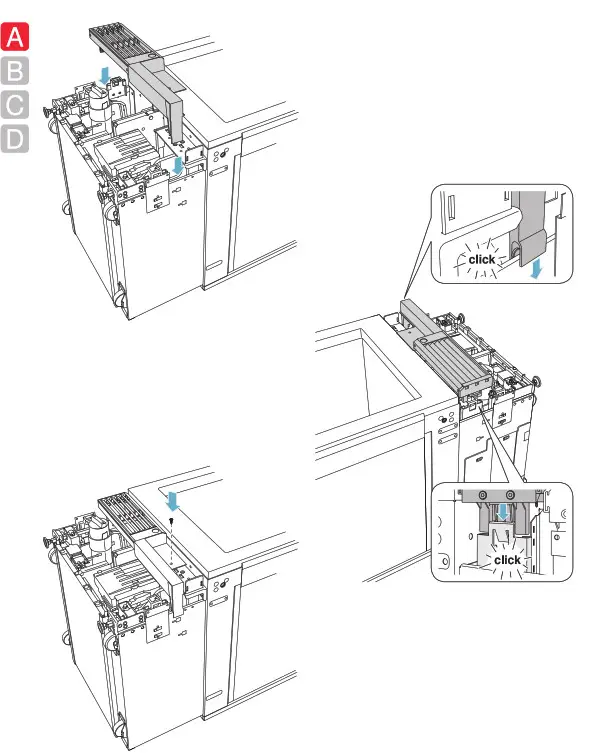 A
B
C
D

click

click