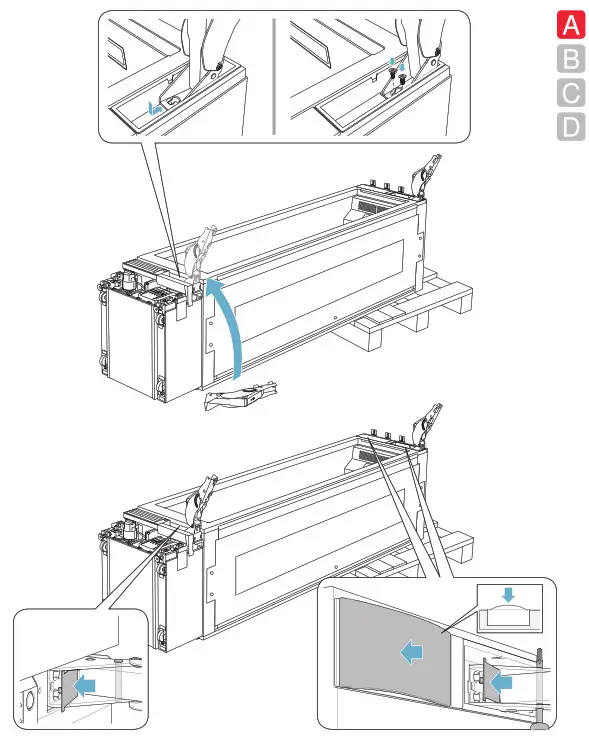 A
B
C
D