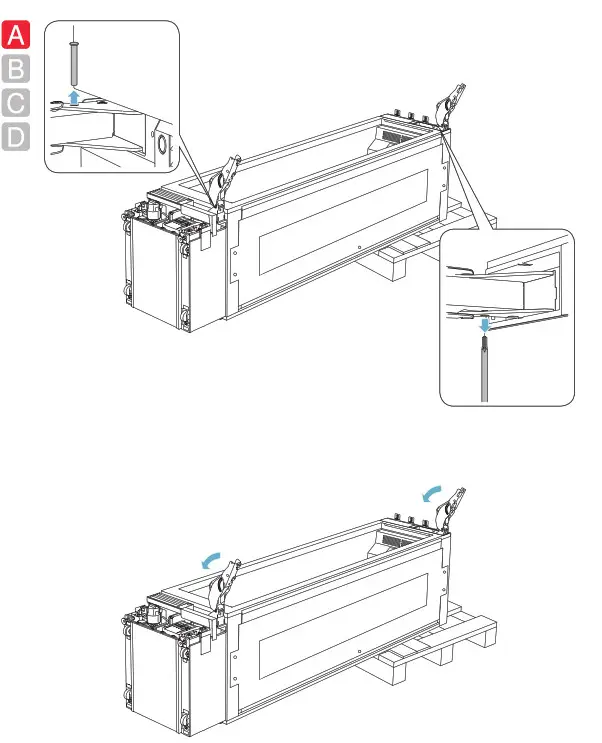 A
B
C
D