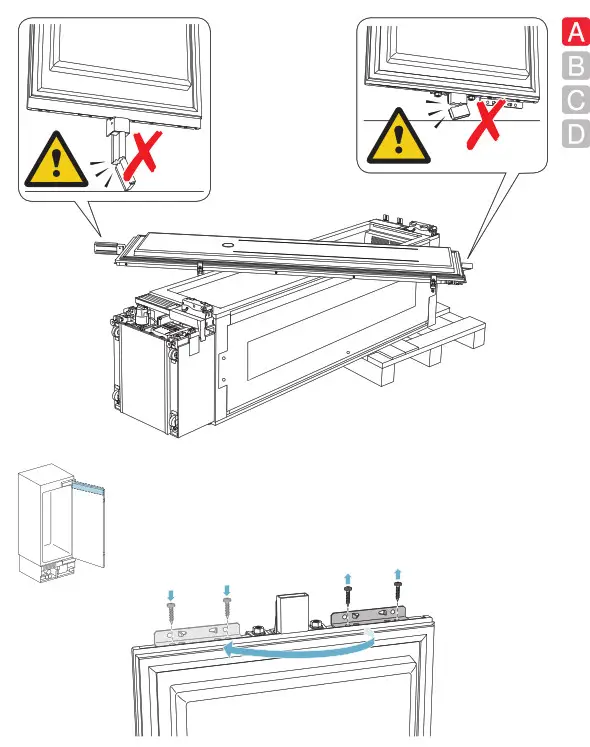 A
B
C
D