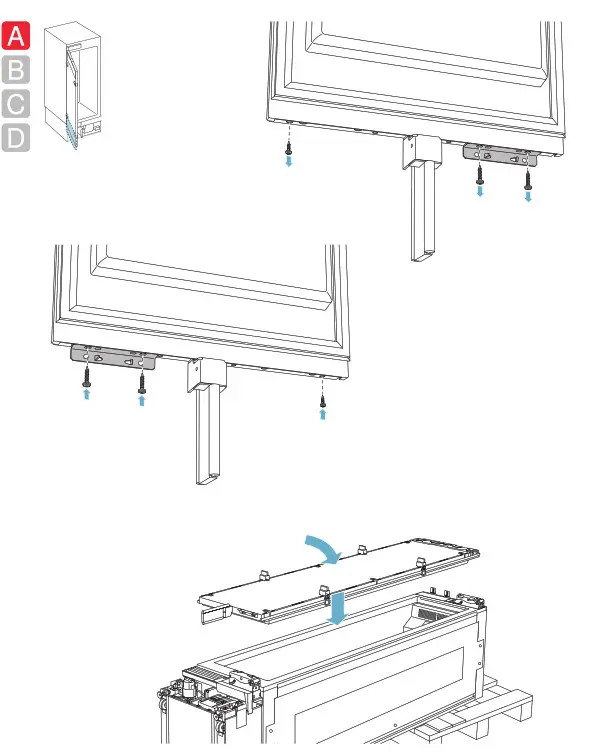 A
B
C
D