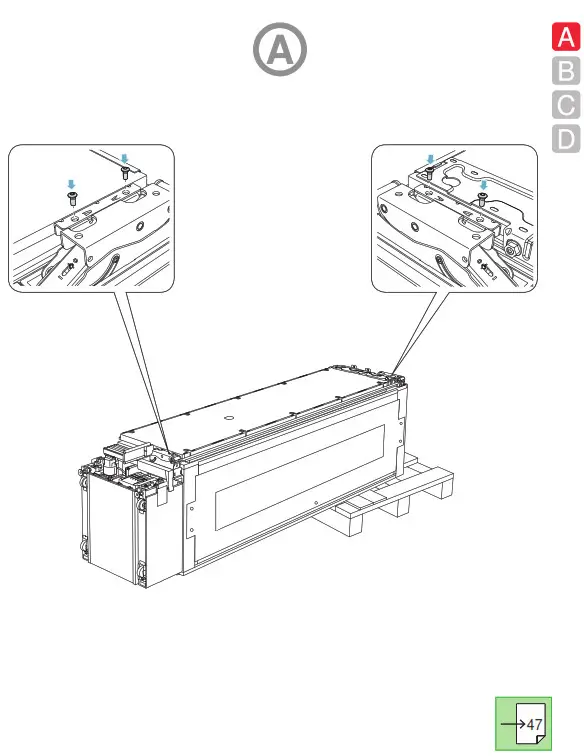 A

A
B
C
D

47