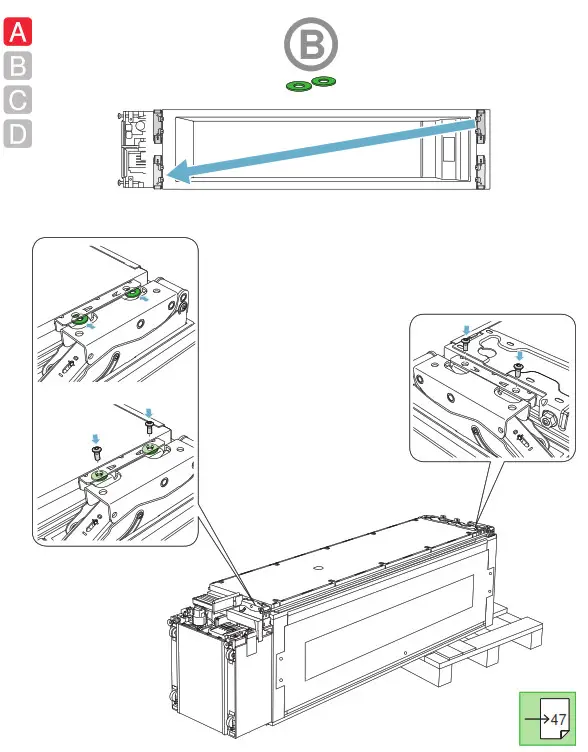 A
B
C
D
B
47