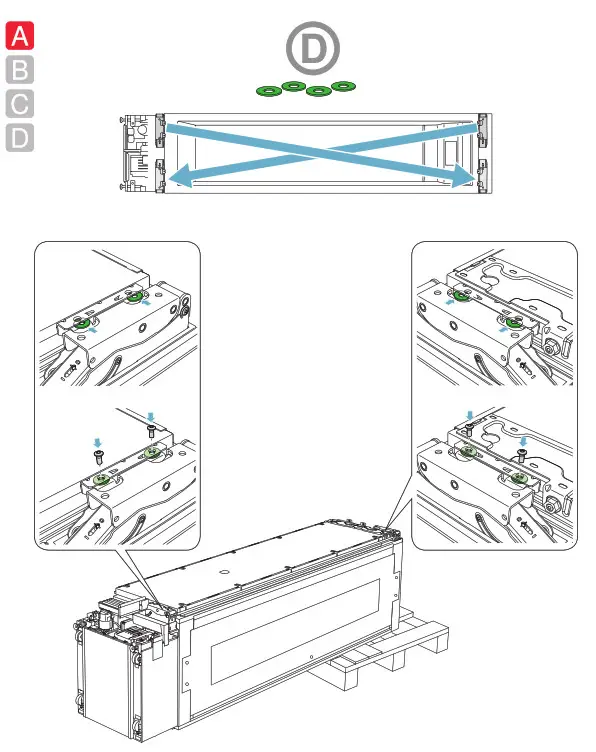 A
B
C
D

D