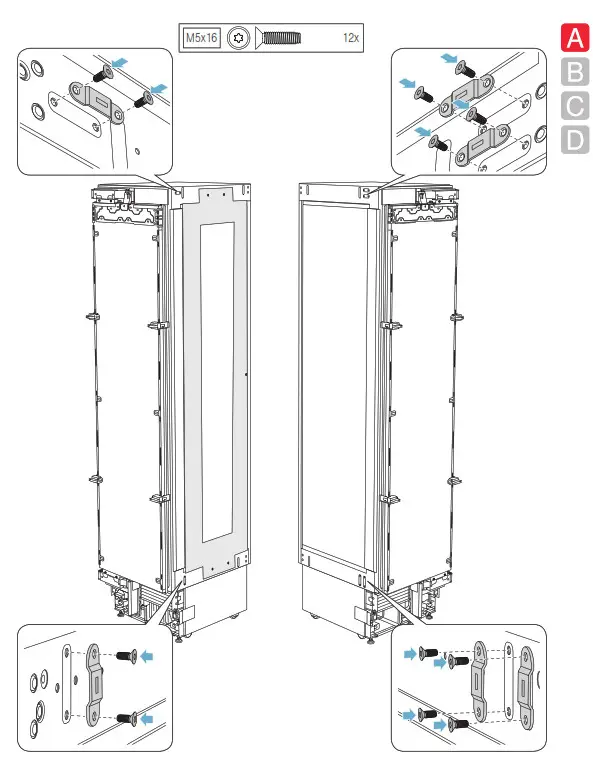 M5x16 12x

A
B
C
D