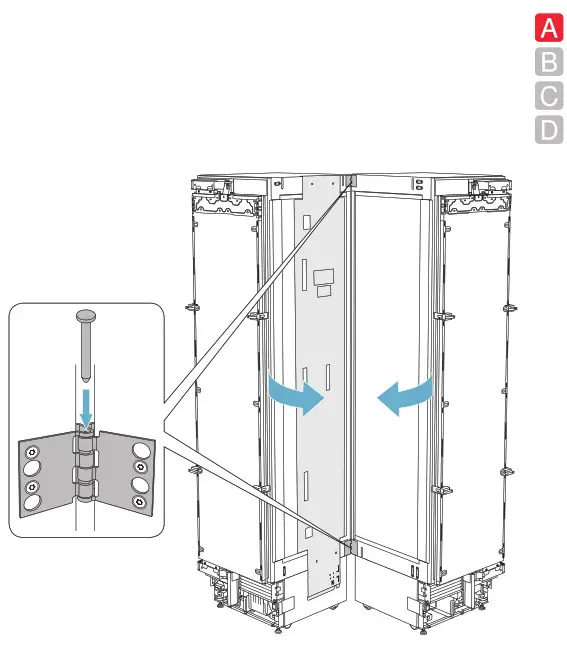 A
B
C
D