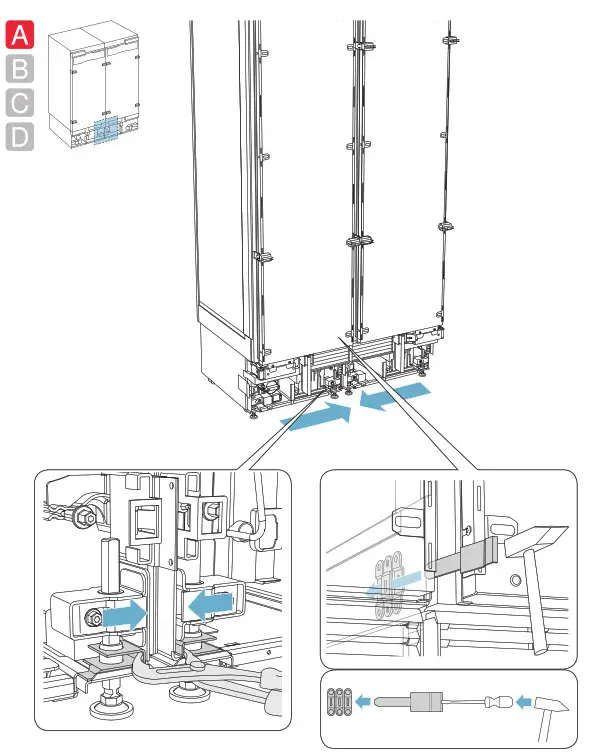 A
B
C
D