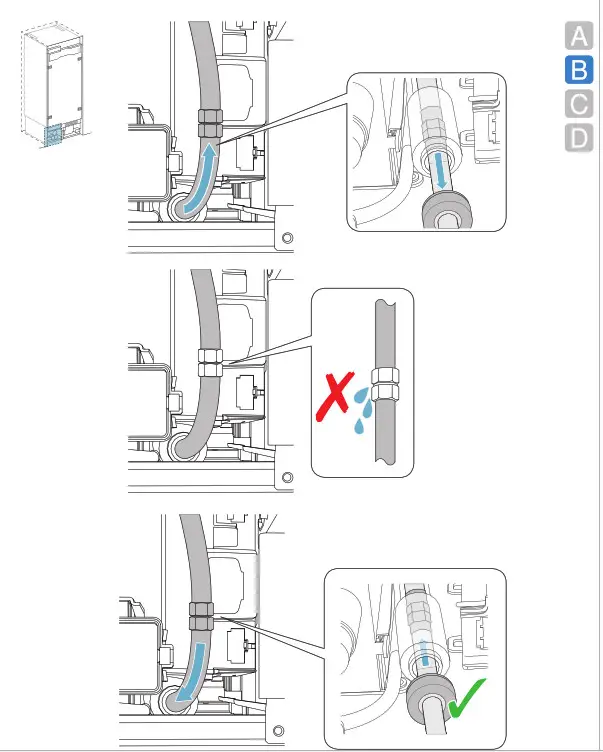 A
B
C
D