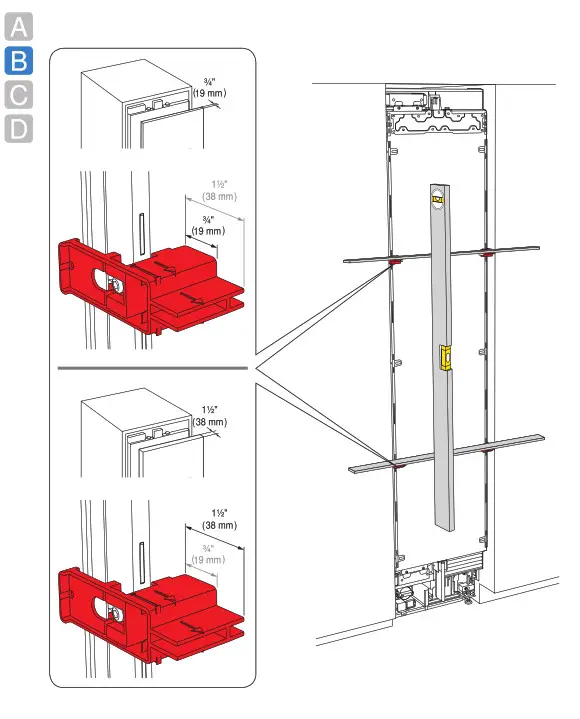 A
B
C
D

¾"
(19 mm)

1½"
(38 mm)
¾"
(19 mm)

1½"
(38 mm)

1½"
(38 mm)
¾"
(19 mm)