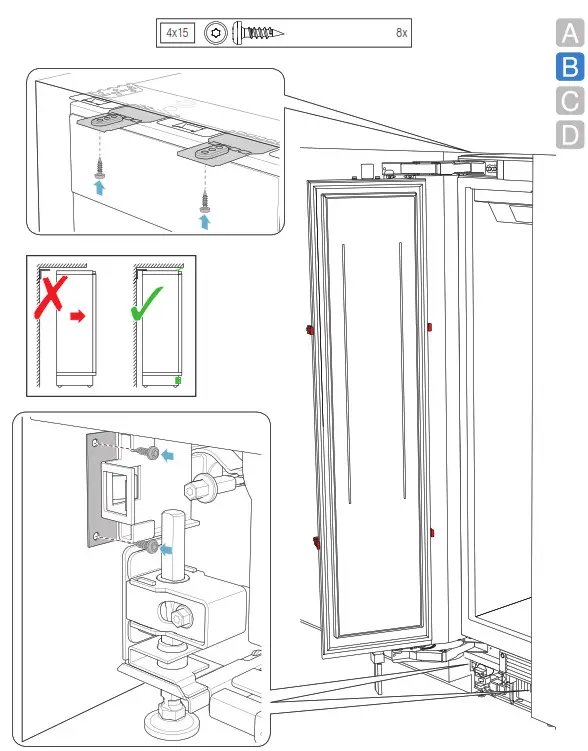 4x15

8x

A
B
C
D